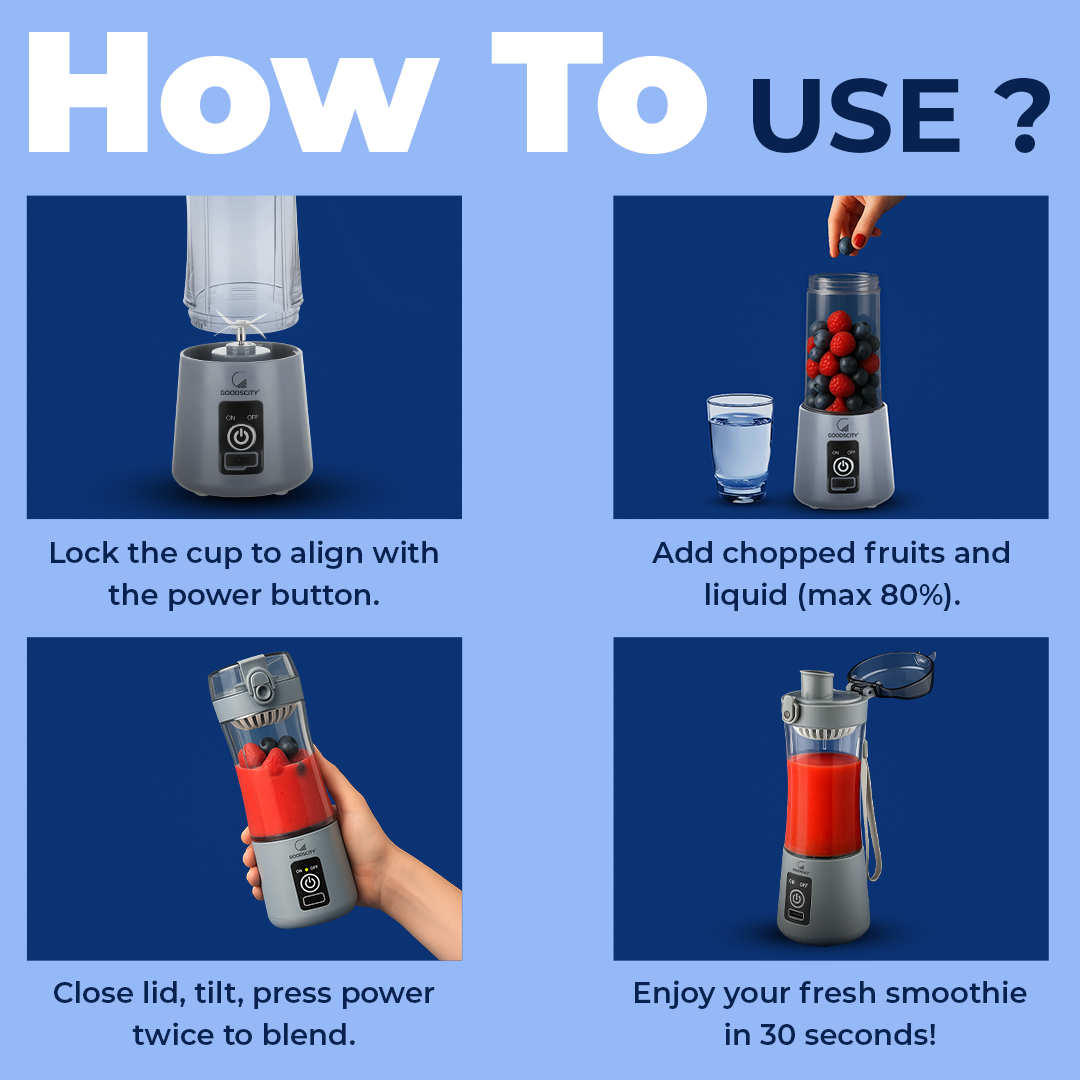 How To USE ?

GOODSCITY
ON OFF

Lock the cup to align with the power button.

GOODSCITY
ON OFF

Add chopped fruits and liquid (max 80%).

GOODSCITY
ON OFF

Close lid, tilt, press power twice to blend.

GOODSCITY
ON OFF

Enjoy your fresh smoothie in 30 seconds!