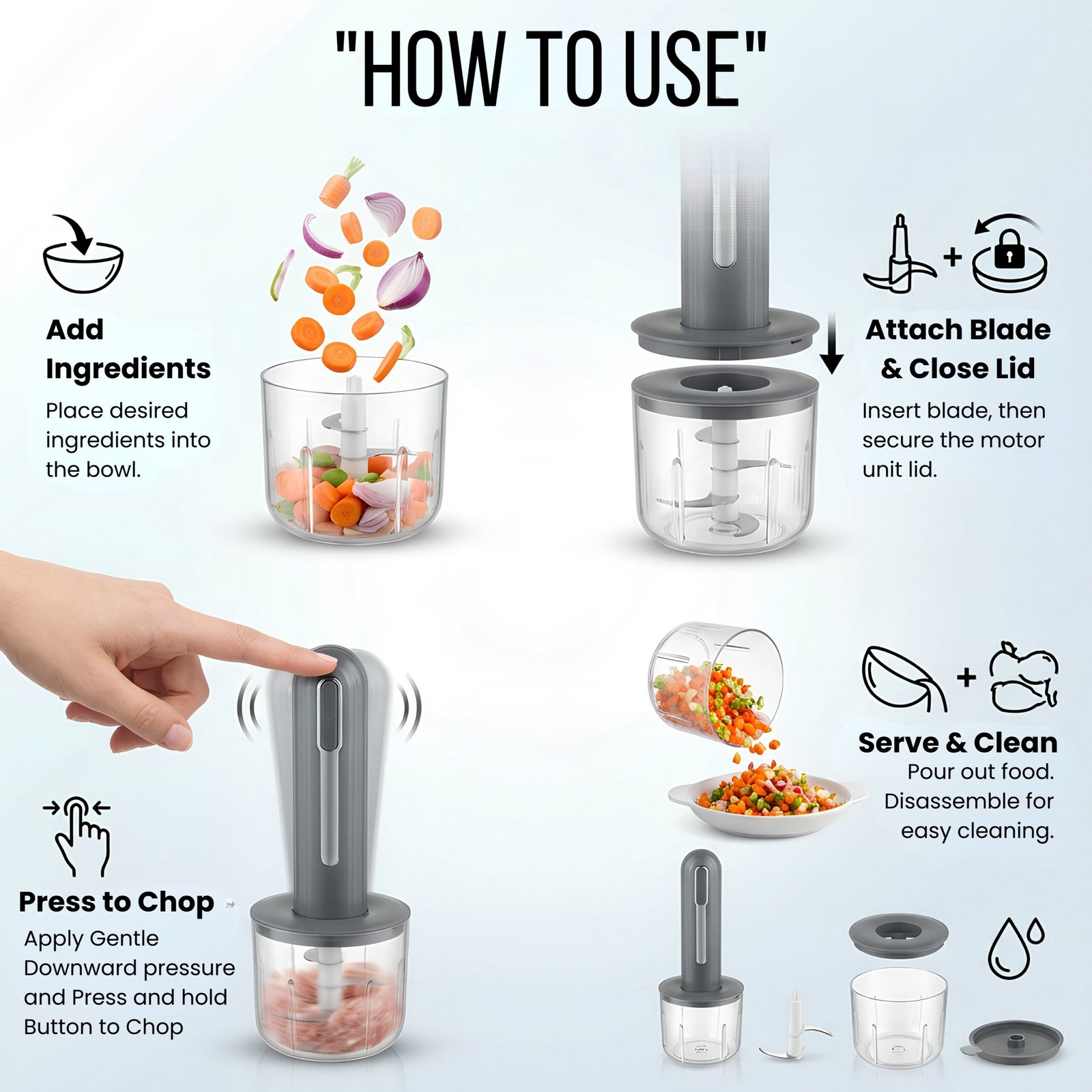 "HOW TO USE"

Add Ingredients
Place desired ingredients into the bowl.

Attach Blade & Close Lid
Insert blade, then secure the motor unit lid.

Press to Chop
Apply Gentle Downward pressure and Press and hold Button to Chop

Serve & Clean
Pour out food. Disassemble for easy cleaning.